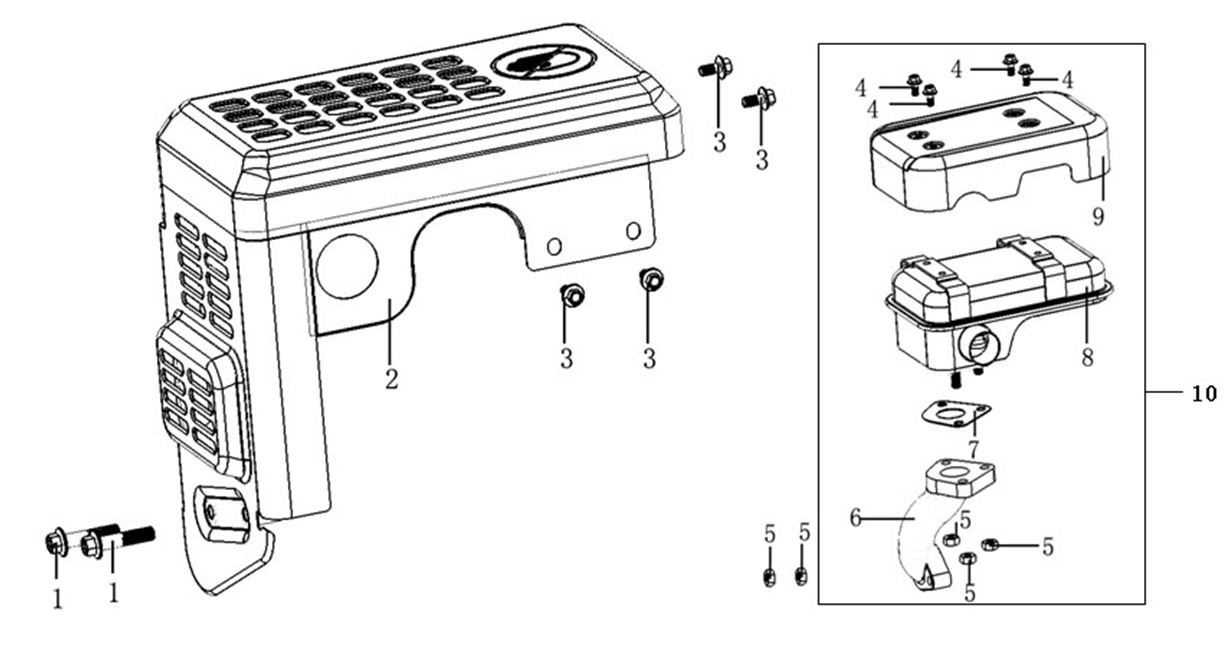 3
3
4
4
4
4
9
2
3
3
8
10
7
6
5
5
5
5
5
1
1