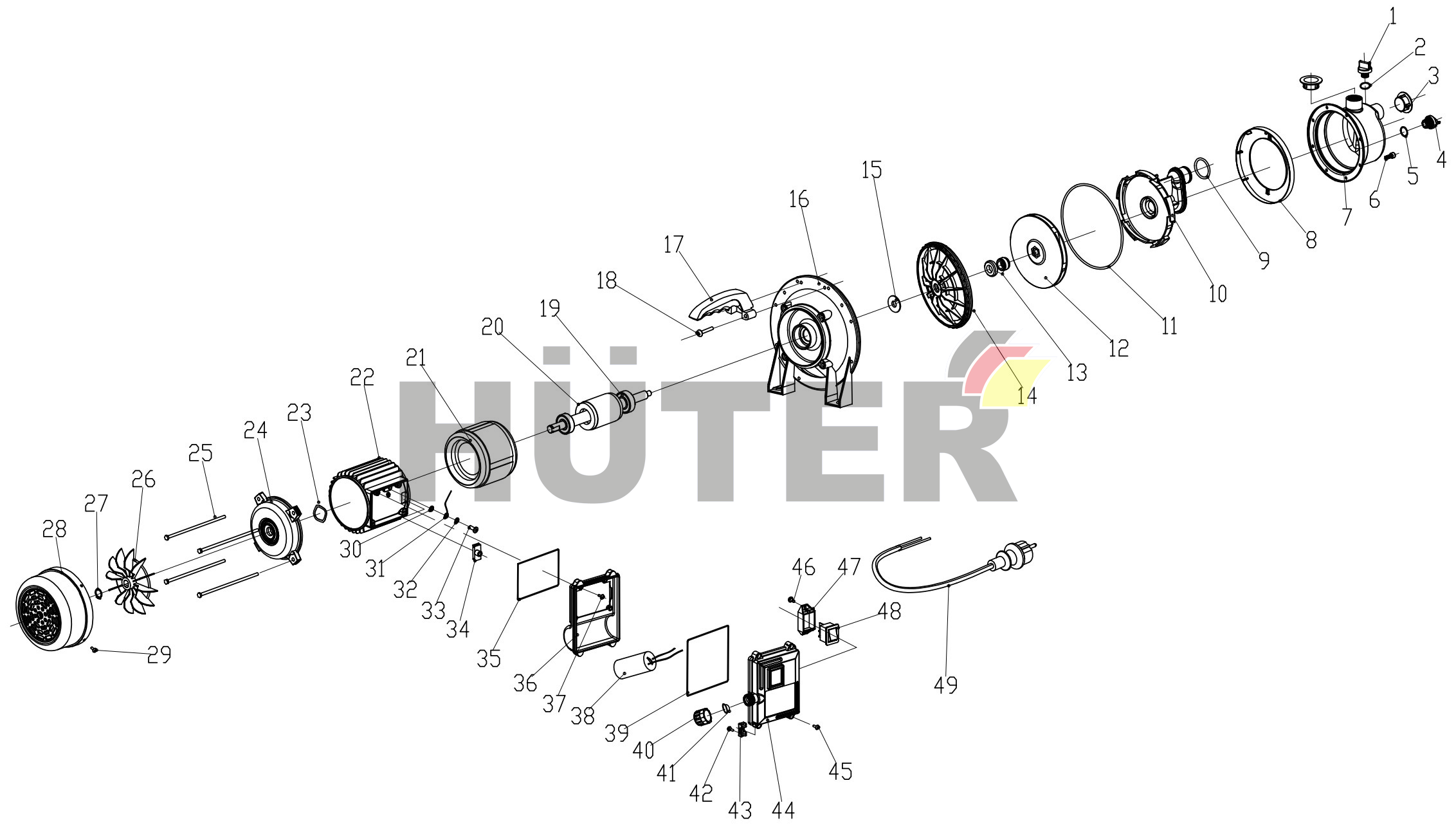 1
2
3
4
5
6
7
8
9
10
11
12
13
14
15
16
17
18
19
20
21
22
23
24
25
26
27
28
29
30
31
32
33
34
35
36
37
38
39
40
41
42
43
44
45
46
47
48
49

HÜTER