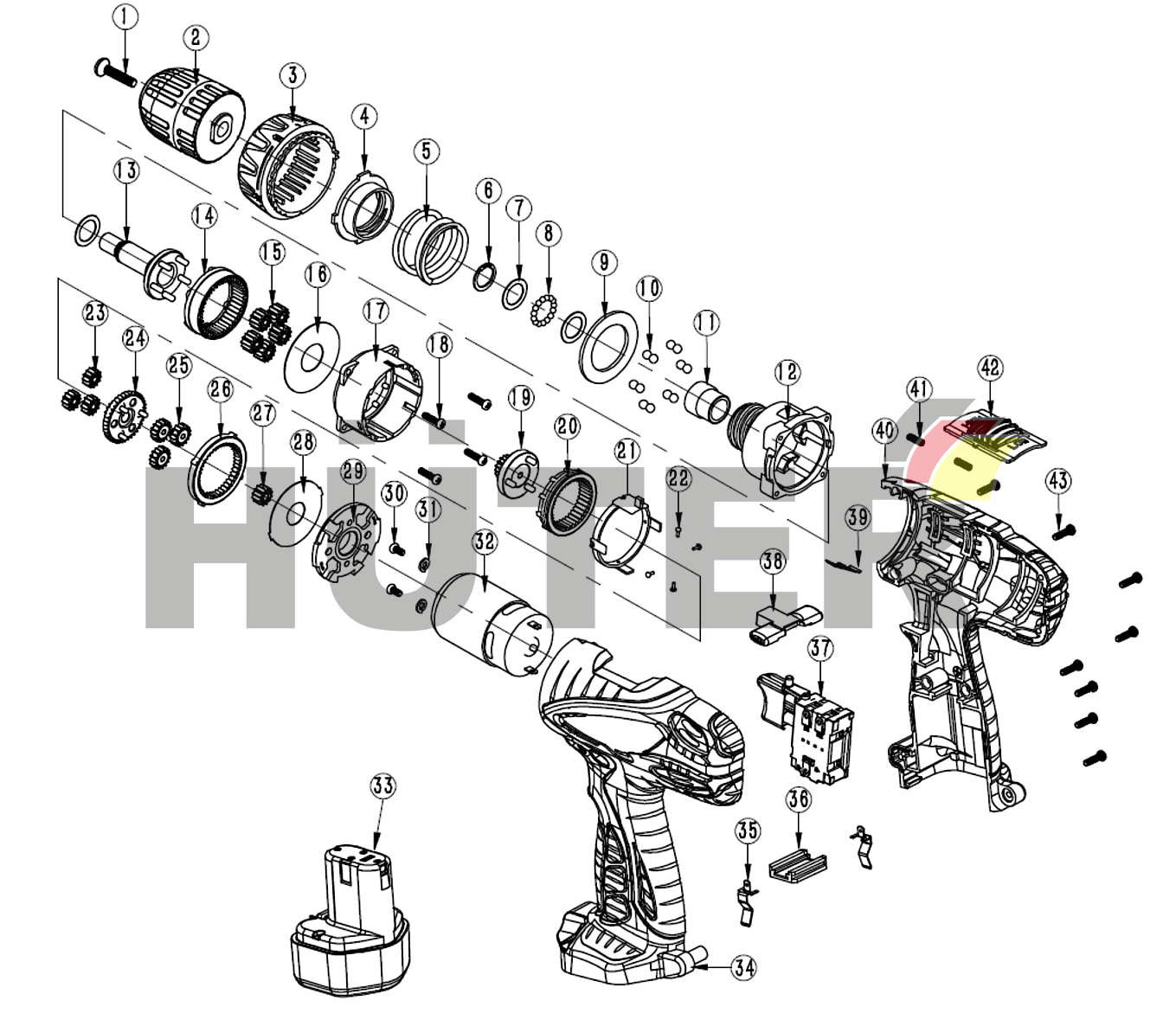 1
2
3
4
5
6
7
8
9
10
11
12
13
14
15
16
17
18
19
20
21
22
23
24
25
26
27
28
29
30
31
32
33
34
35
36
37
38
39
40
41
42
43
HÜTER